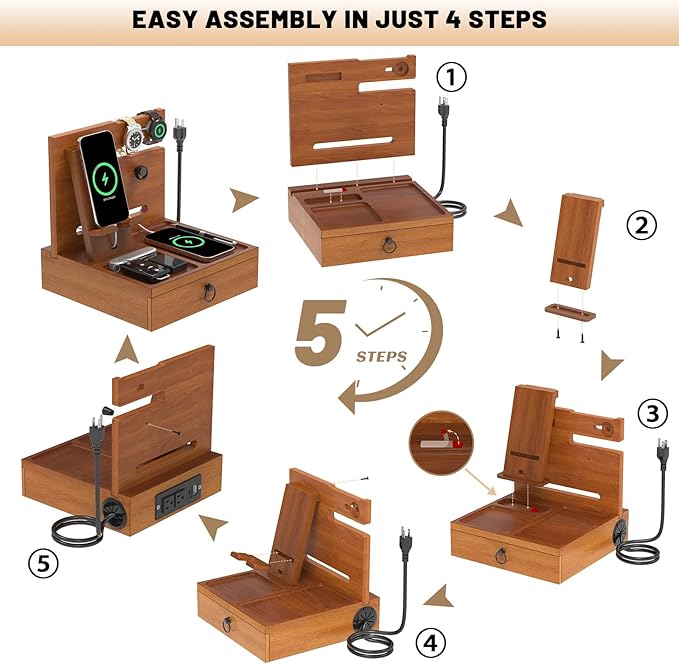 EASY ASSEMBLY IN JUST 4 STEPS

①

②

5 STEPS

③

④

⑤