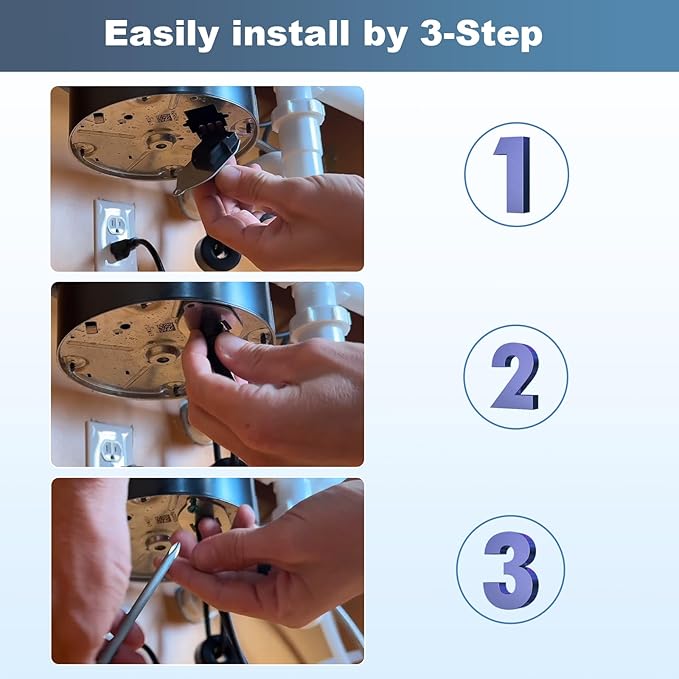 Easily install by 3-Step

1

2

3