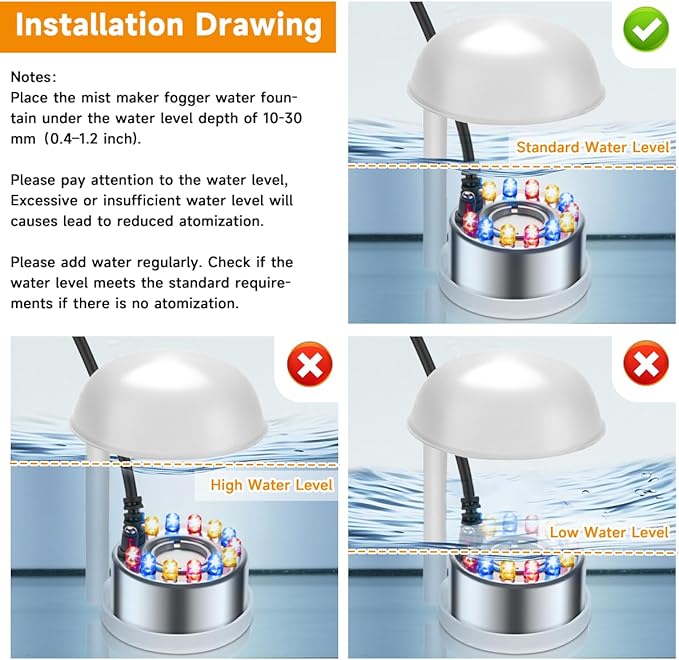 Installation Drawing

Notes:
Place the mist maker fogger water fountain under the water level depth of 10-30 mm (0.4–1.2 inch).

Please pay attention to the water level, Excessive or insufficient water level will causes lead to reduced atomization.

Please add water regularly. Check if the water level meets the standard requirements if there is no atomization.

Standard Water Level

High Water Level

Low Water Level