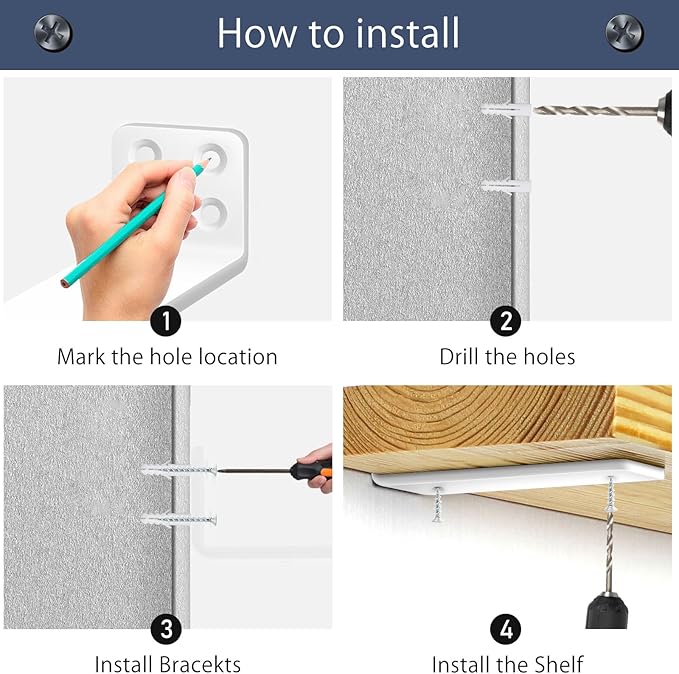 How to install

1
Mark the hole location

2
Drill the holes

3
Install Bracekts

4
Install the Shelf