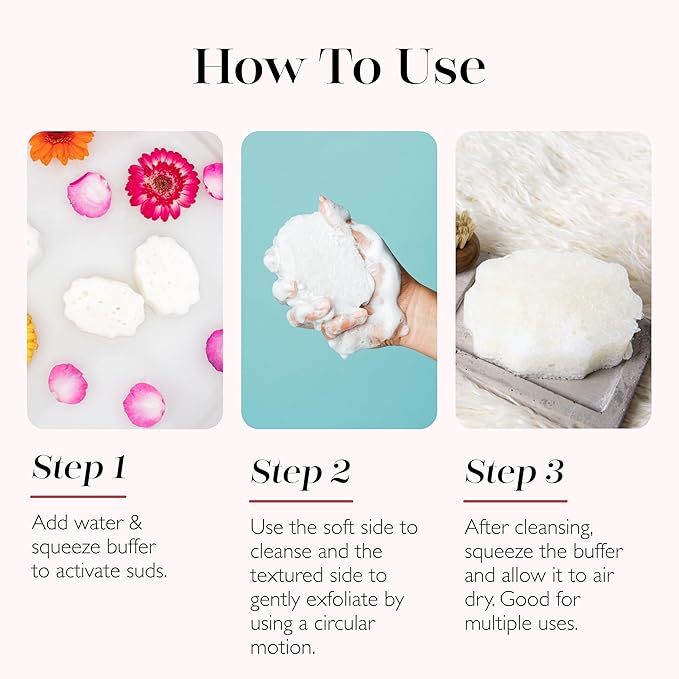 How To Use

Step 1

Add water & squeeze buffer to activate suds.

Step 2

Use the soft side to cleanse and the textured side to gently exfoliate by using a circular motion.

Step 3

After cleansing, squeeze the buffer and allow it to air dry. Good for multiple uses.