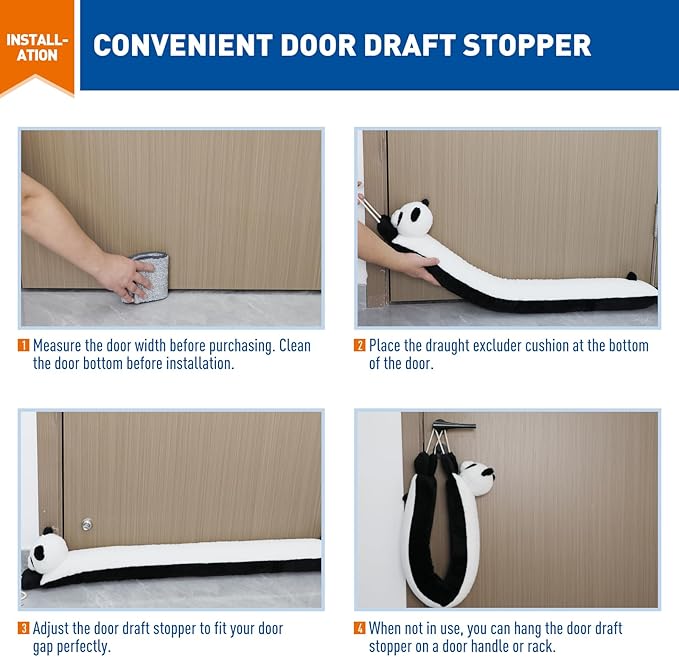 INSTALLATION

CONVENIENT DOOR DRAFT STOPPER

1 Measure the door width before purchasing. Clean the door bottom before installation.

2 Place the draught excluder cushion at the bottom of the door.

3 Adjust the door draft stopper to fit your door gap perfectly.

4 When not in use, you can hang the door draft stopper on a door handle or rack.