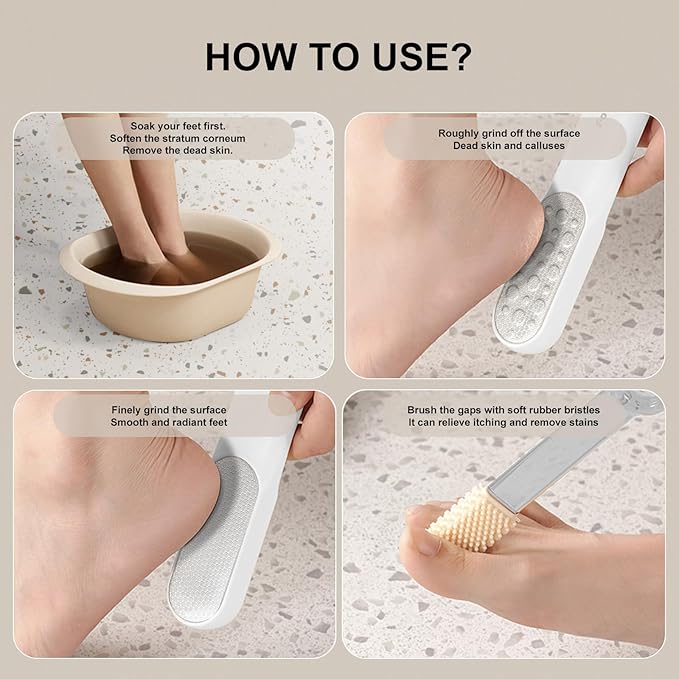 HOW TO USE?

Soak your feet first.
Soften the stratum corneum
Remove the dead skin.

Roughly grind off the surface
Dead skin and calluses

Finely grind the surface
Smooth and radiant feet

Brush the gaps with soft rubber bristles
It can relieve itching and remove stains