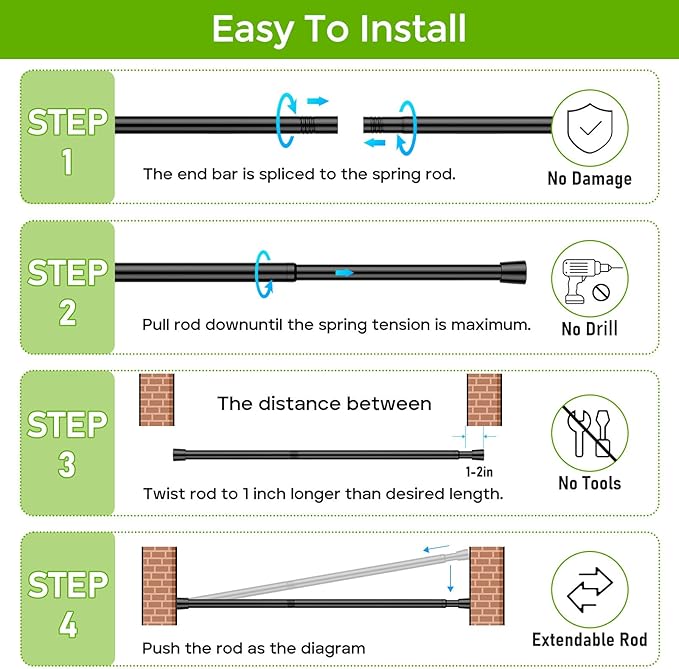 Easy To Install

STEP 1

The end bar is spliced to the spring rod.

No Damage

STEP 2

Pull rod downuntil the spring tension is maximum.

No Drill

STEP 3

The distance between

1-2in

Twist rod to 1 inch longer than desired length.

No Tools

STEP 4

Push the rod as the diagram

Extendable Rod