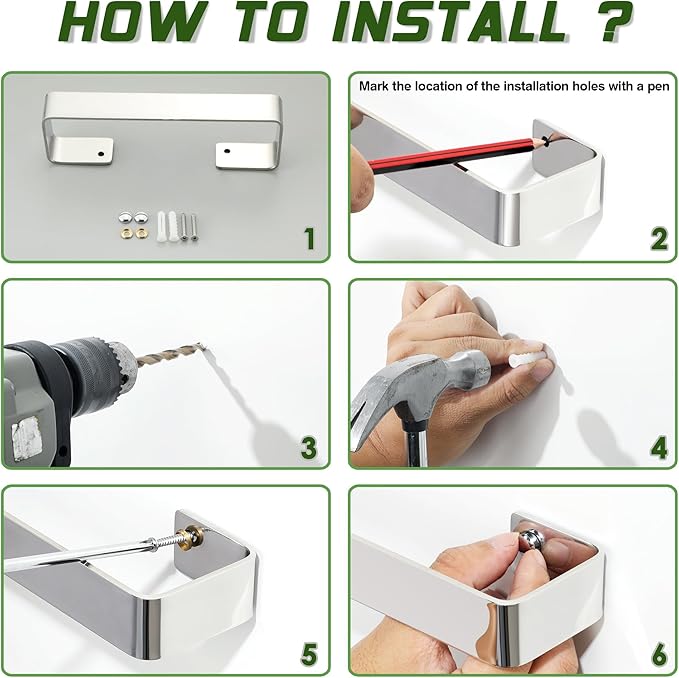 HOW TO INSTALL ?

1

Mark the location of the installation holes with a pen

2

3

4

5

6