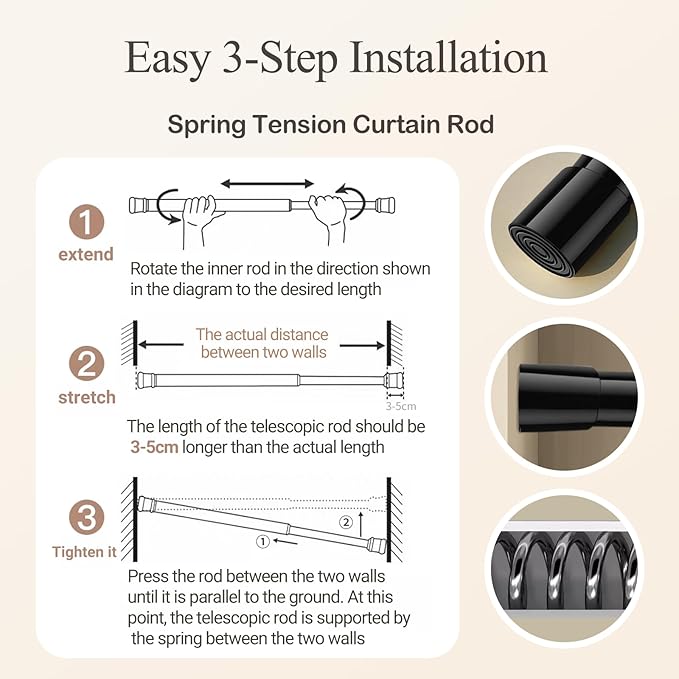 Easy 3-Step Installation

Spring Tension Curtain Rod

1
extend

Rotate the inner rod in the direction shown in the diagram to the desired length

2
stretch

The actual distance between two walls

3-5cm

The length of the telescopic rod should be 3-5cm longer than the actual length

3
Tighten it

2

1

Press the rod between the two walls until it is parallel to the ground. At this point, the telescopic rod is supported by the spring between the two walls