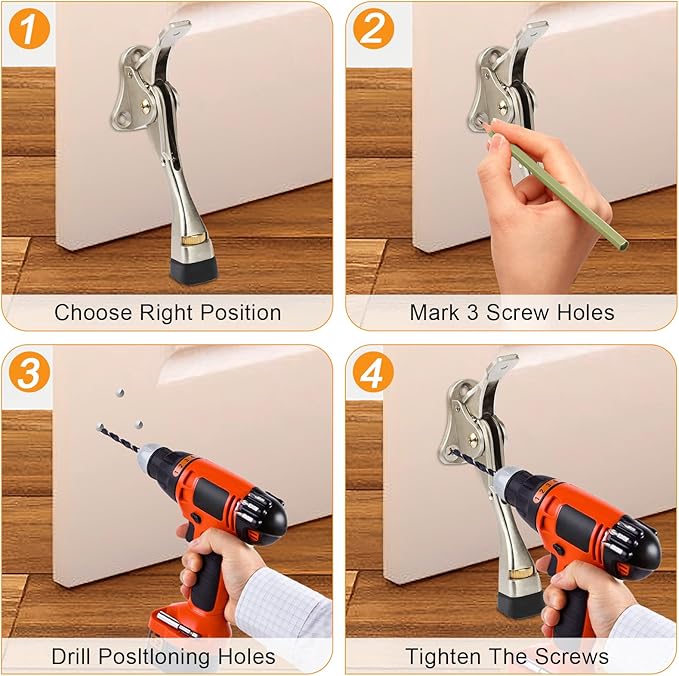 1

Choose Right Position

2

Mark 3 Screw Holes

3

Drill Posltloning Holes

4

Tighten The Screws