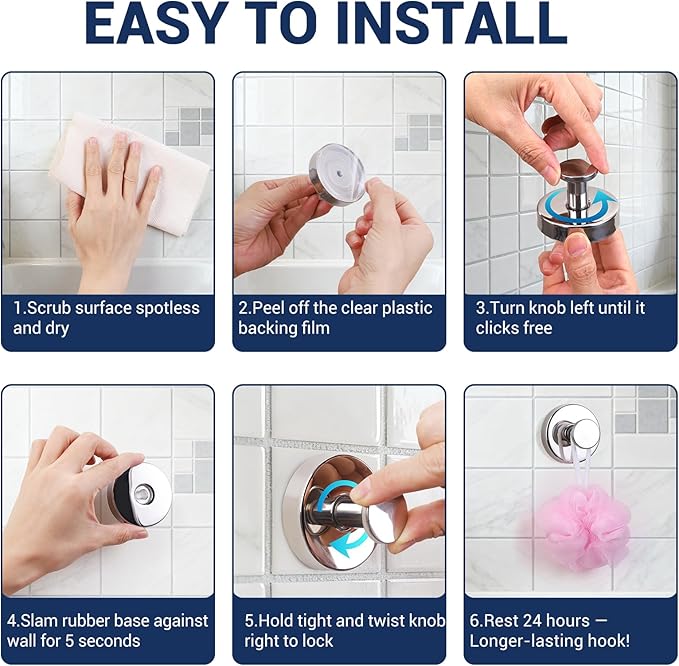 EASY TO INSTALL

1.Scrub surface spotless and dry

2.Peel off the clear plastic backing film

3.Turn knob left until it clicks free

4.Slam rubber base against wall for 5 seconds

5.Hold tight and twist knob right to lock

6.Rest 24 hours — Longer-lasting hook!