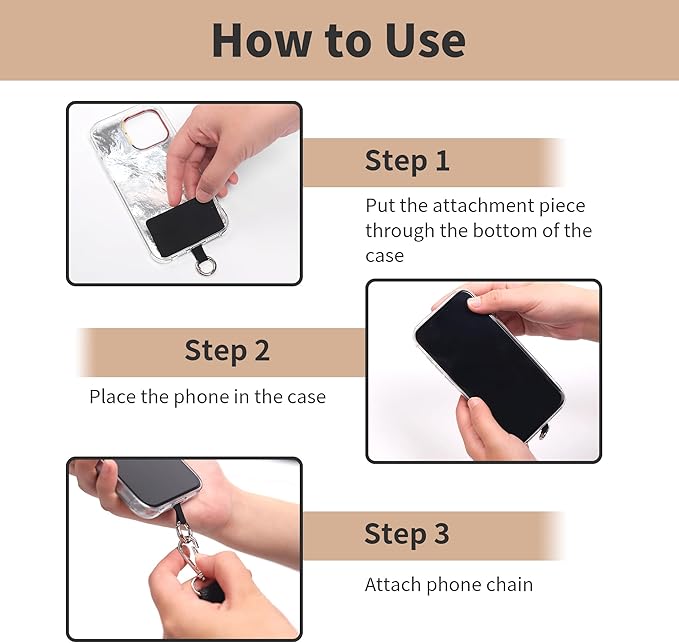 How to Use

Step 1

Put the attachment piece through the bottom of the case

Step 2

Place the phone in the case

Step 3

Attach phone chain