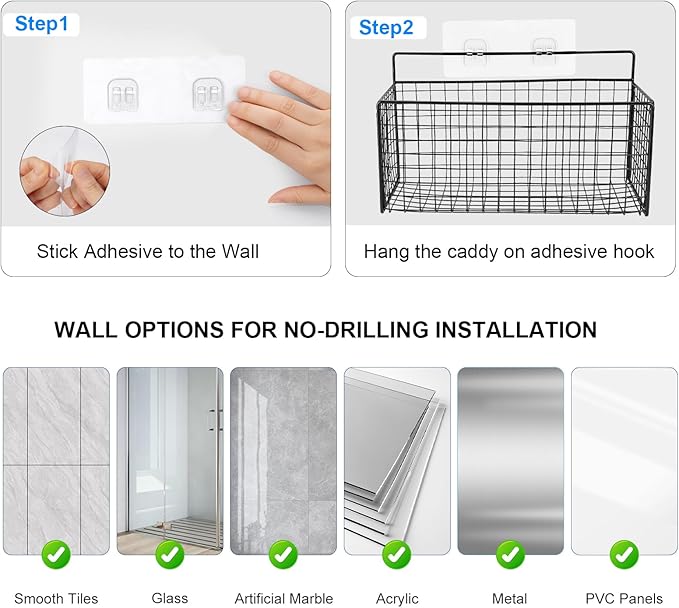 Step1

Stick Adhesive to the Wall

Step2

Hang the caddy on adhesive hook

WALL OPTIONS FOR NO-DRILLING INSTALLATION

Smooth Tiles

Glass

Artificial Marble

Acrylic

Metal

PVC Panels