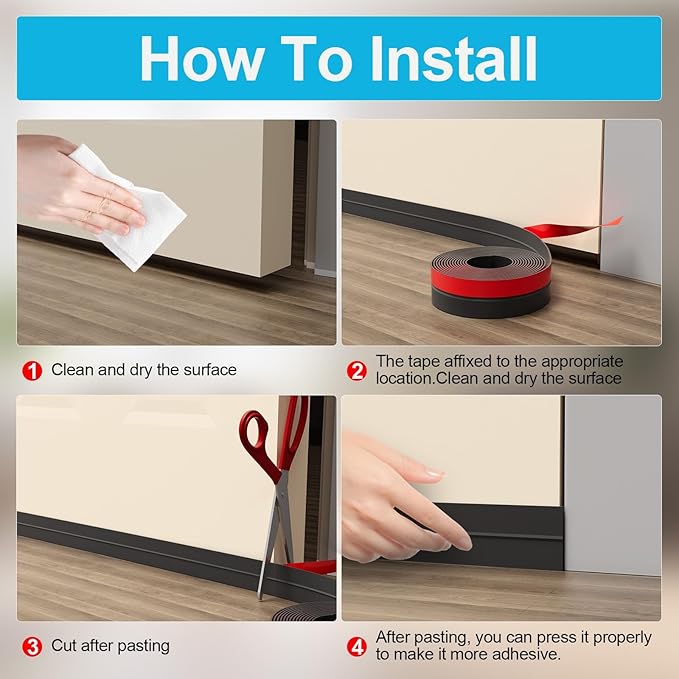 How To Install

1 Clean and dry the surface

2 The tape affixed to the appropriate location.Clean and dry the surface

3 Cut after pasting

4 After pasting, you can press it properly to make it more adhesive.