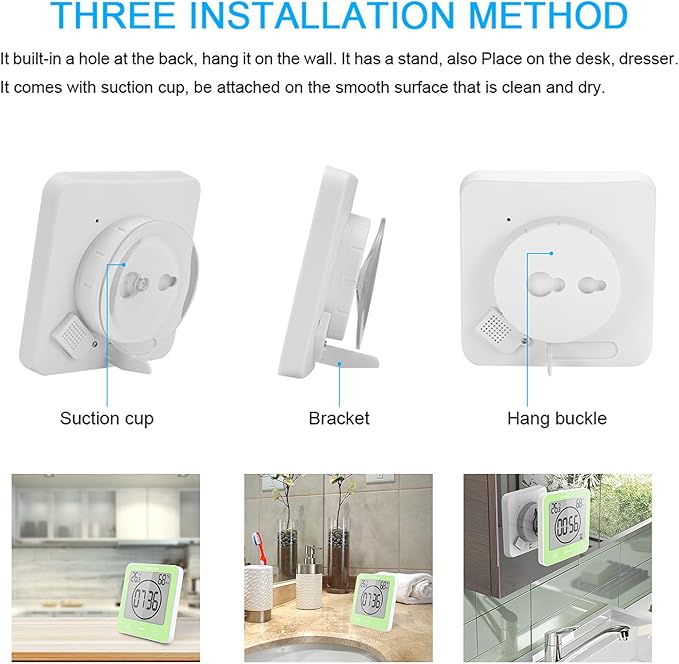 THREE INSTALLATION METHOD

It built-in a hole at the back, hang it on the wall. It has a stand, also Place on the desk, dresser. It comes with suction cup, be attached on the smooth surface that is clean and dry.

Suction cup

Bracket

Hang buckle

26.3 68 07:36

26.3 68 07:36

26.3 68 00:56