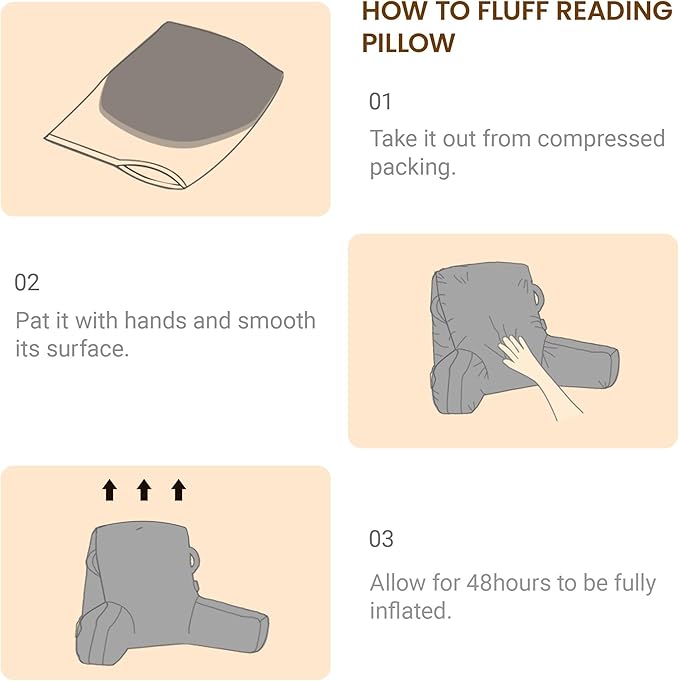 HOW TO FLUFF READING PILLOW

01

Take it out from compressed packing.

02

Pat it with hands and smooth its surface.

03

Allow for 48hours to be fully inflated.