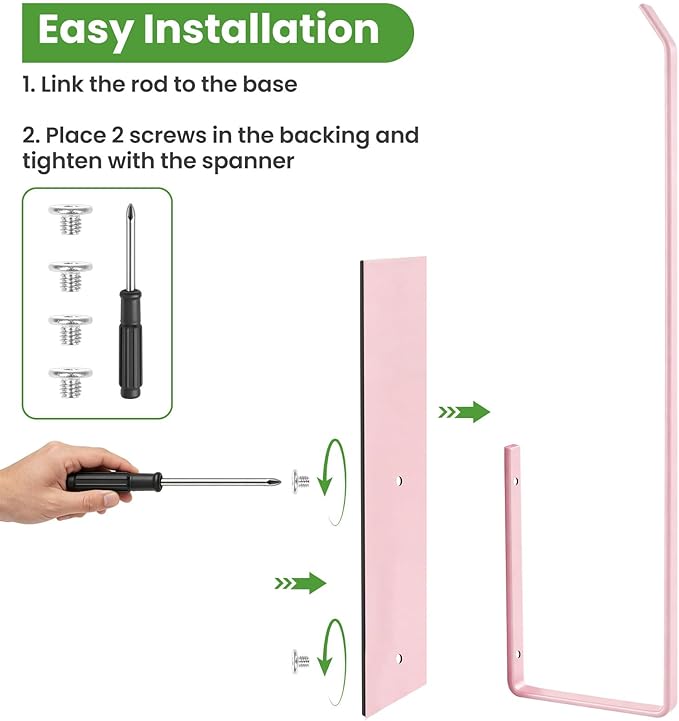 Easy Installation

1. Link the rod to the base

2. Place 2 screws in the backing and tighten with the spanner