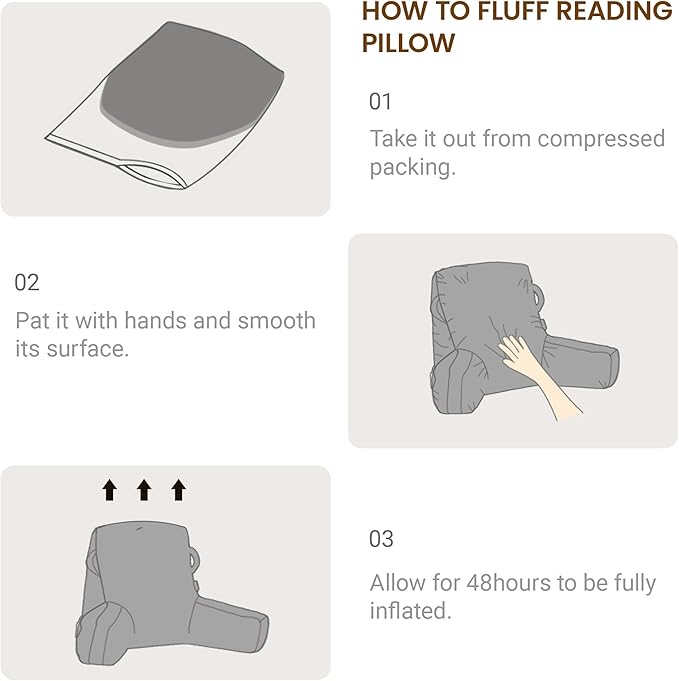 HOW TO FLUFF READING PILLOW

01

Take it out from compressed packing.

02

Pat it with hands and smooth its surface.

03

Allow for 48hours to be fully inflated.