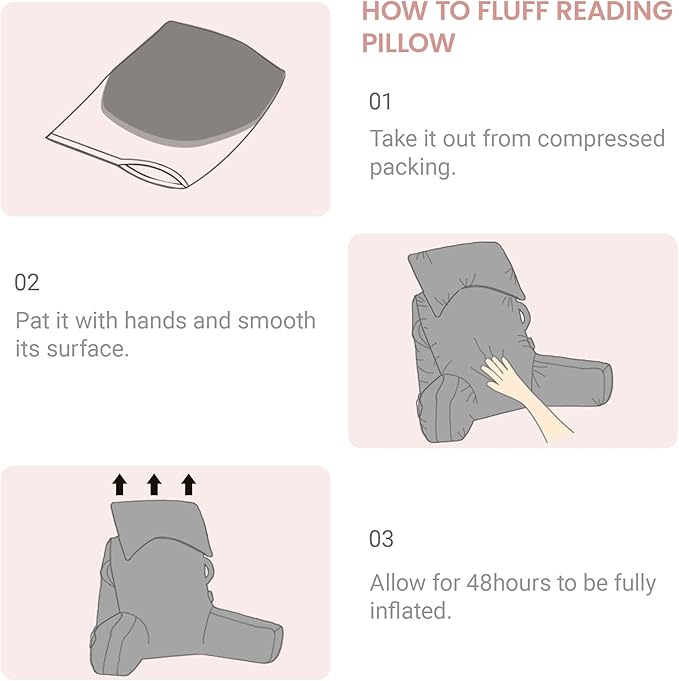 HOW TO FLUFF READING PILLOW

01

Take it out from compressed packing.

02

Pat it with hands and smooth its surface.

03

Allow for 48hours to be fully inflated.