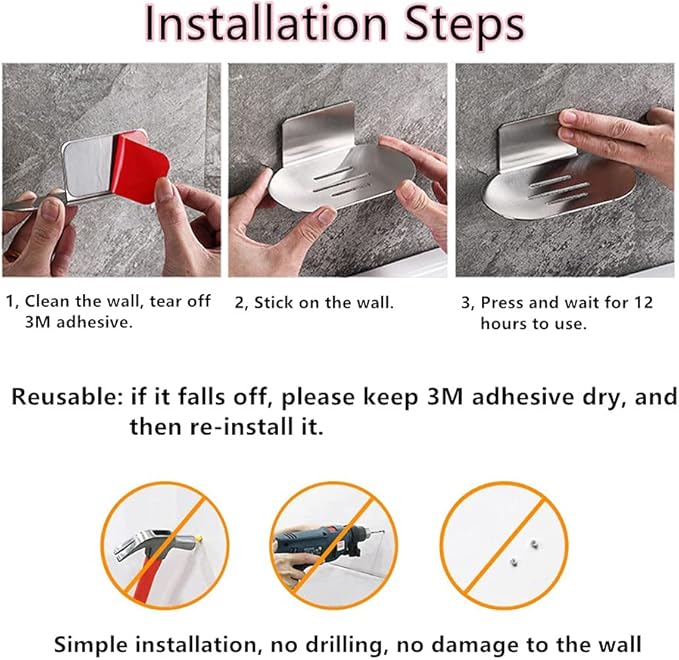 Installation Steps

1, Clean the wall, tear off 3M adhesive.

2, Stick on the wall.

3, Press and wait for 12 hours to use.

Reusable: if it falls off, please keep 3M adhesive dry, and then re-install it.

Simple installation, no drilling, no damage to the wall