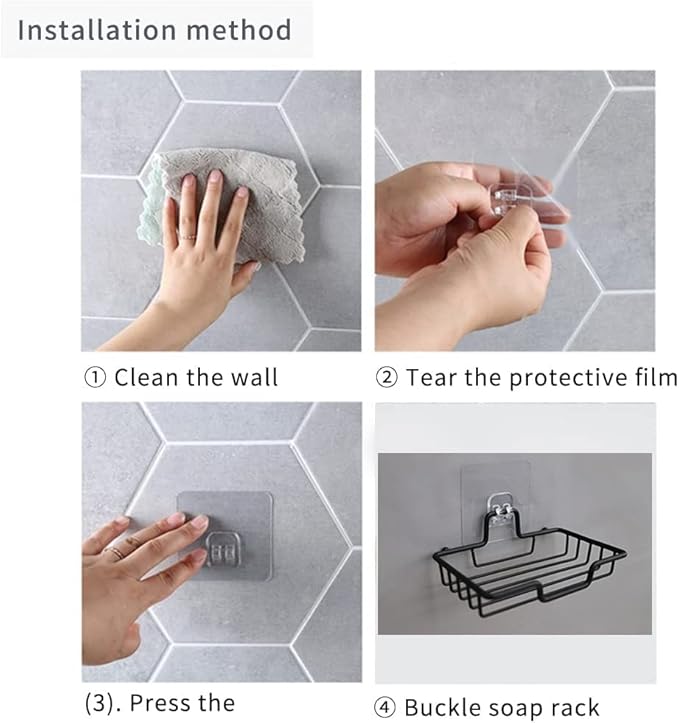 Installation method

① Clean the wall

② Tear the protective film

(3). Press the

④ Buckle soap rack