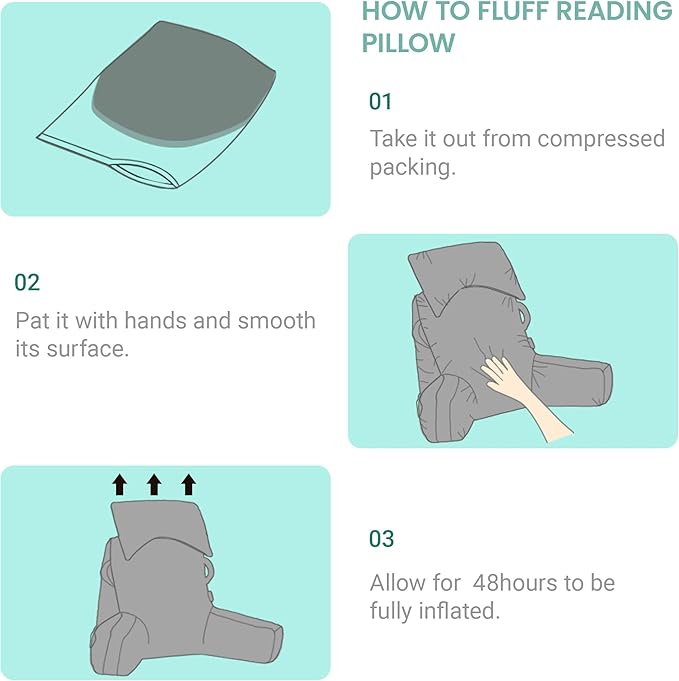 HOW TO FLUFF READING PILLOW

01

Take it out from compressed packing.

02

Pat it with hands and smooth its surface.

03

Allow for  48hours to be fully inflated.