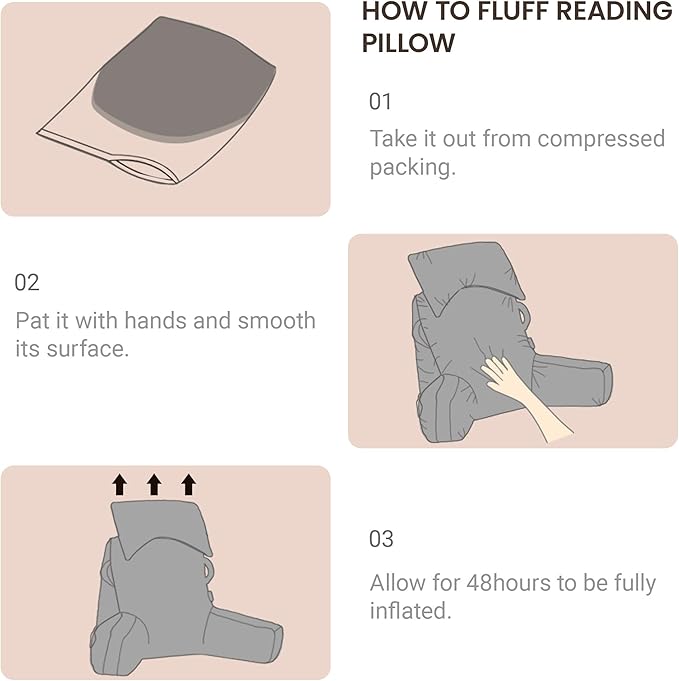 HOW TO FLUFF READING PILLOW

01

Take it out from compressed packing.

02

Pat it with hands and smooth its surface.

03

Allow for 48hours to be fully inflated.