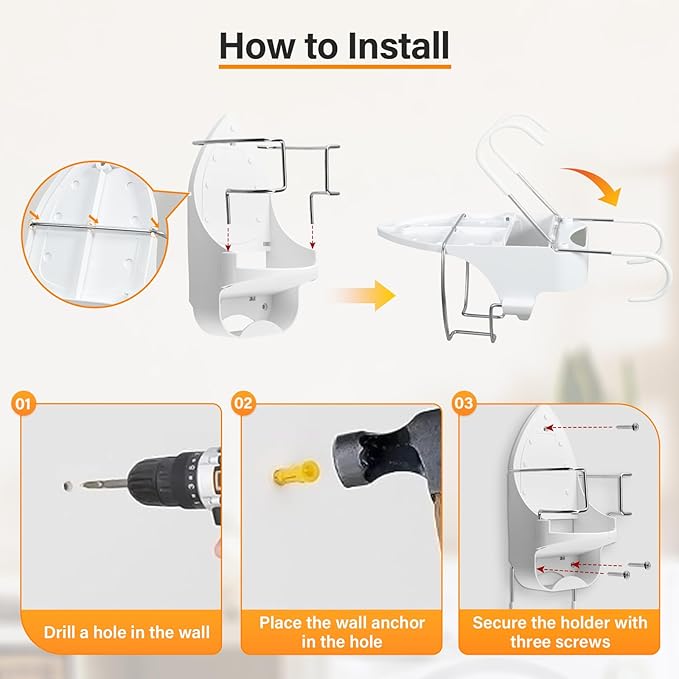 How to Install

01

Drill a hole in the wall

02

Place the wall anchor in the hole

03

Secure the holder with three screws