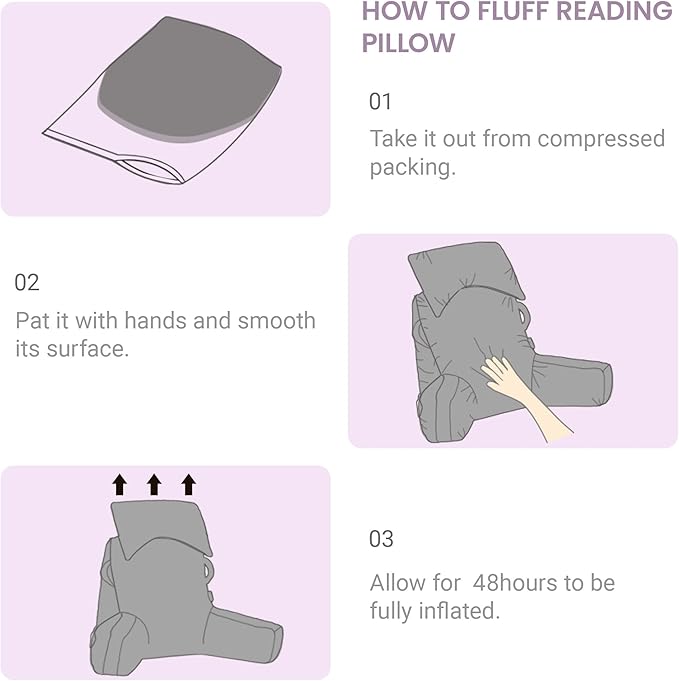 HOW TO FLUFF READING PILLOW

01

Take it out from compressed packing.

02

Pat it with hands and smooth its surface.

03

Allow for  48hours to be fully inflated.