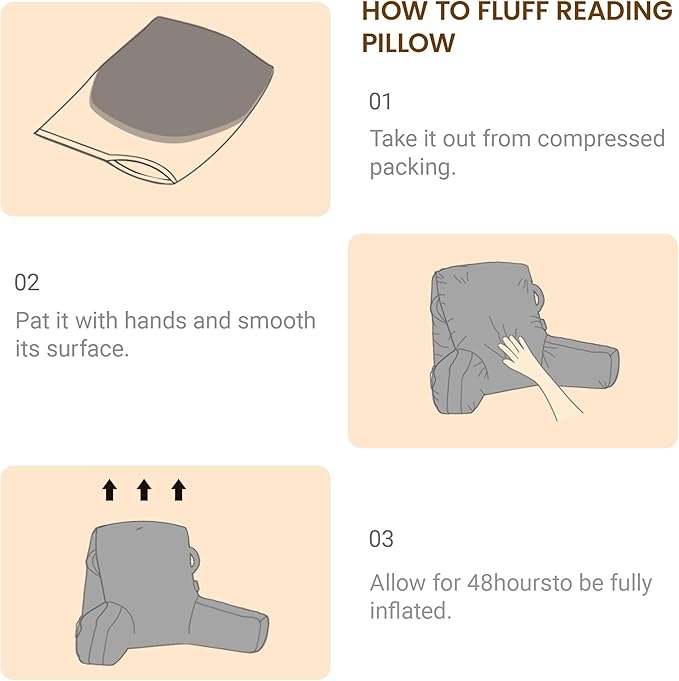 HOW TO FLUFF READING PILLOW

01

Take it out from compressed packing.

02

Pat it with hands and smooth its surface.

03

Allow for 48hoursto be fully inflated.