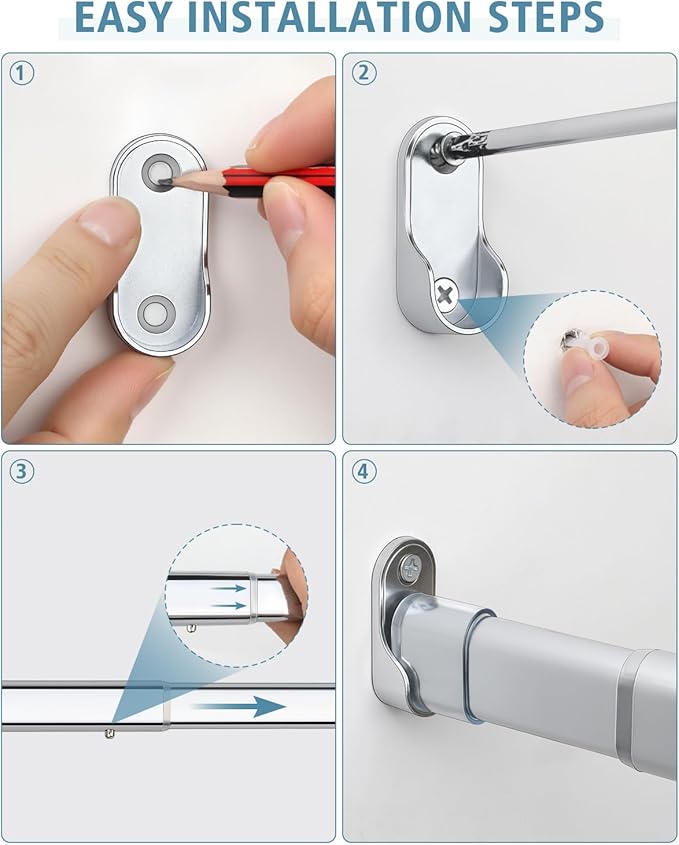 EASY INSTALLATION STEPS

1

2

3

4