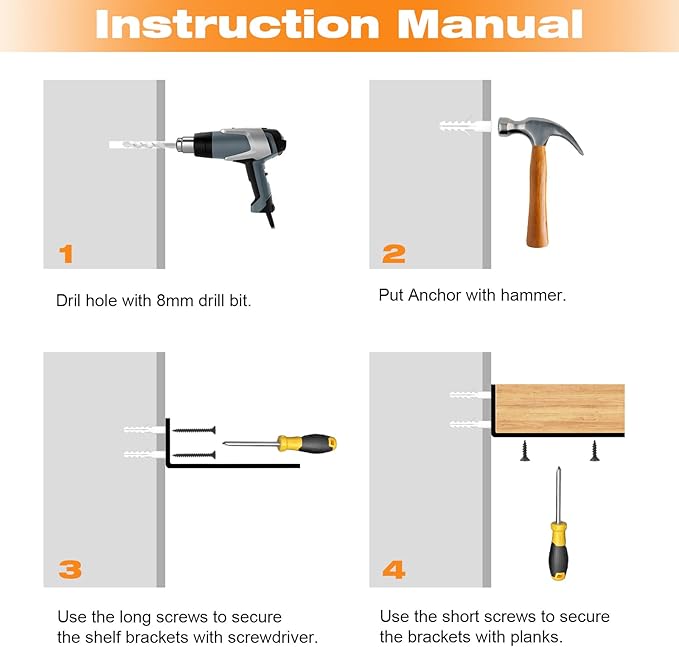 Instruction Manual

1

Dril hole with 8mm drill bit.

2

Put Anchor with hammer.

3

Use the long screws to secure the shelf brackets with screwdriver.

4

Use the short screws to secure the brackets with planks.