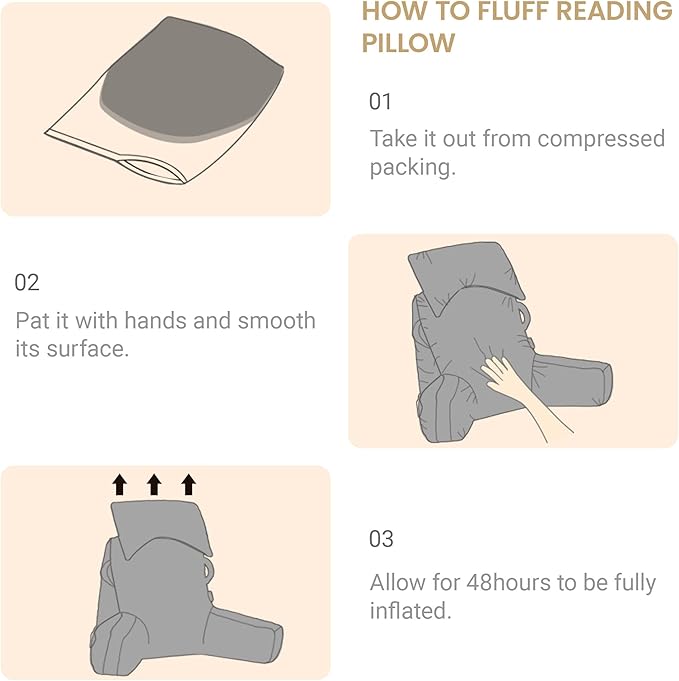 HOW TO FLUFF READING PILLOW

01

Take it out from compressed packing.

02

Pat it with hands and smooth its surface.

03

Allow for 48hours to be fully inflated.