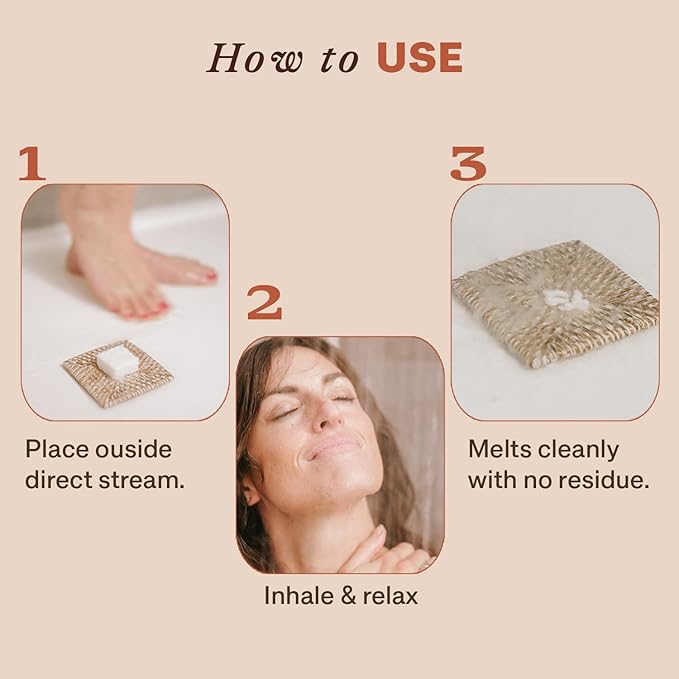 How to USE

1

Place ouside direct stream.

2

Inhale & relax

3

Melts cleanly with no residue.