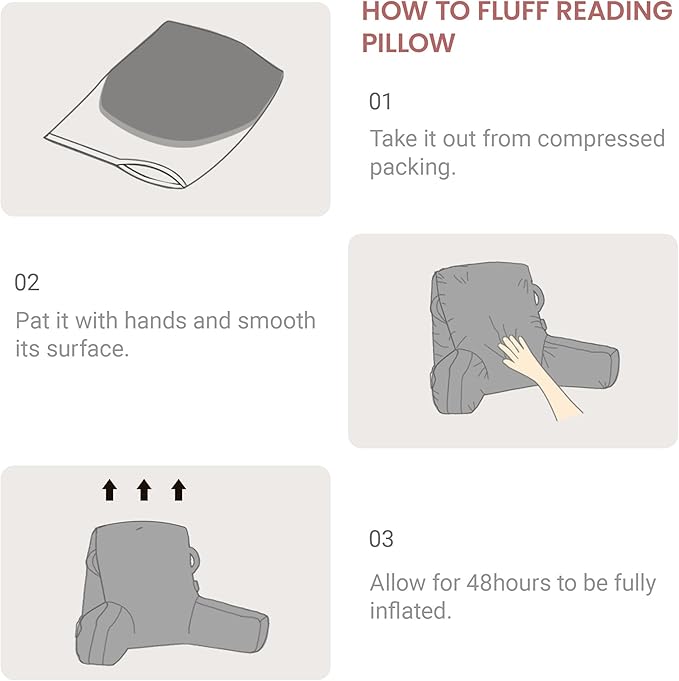 HOW TO FLUFF READING PILLOW

01

Take it out from compressed packing.

02

Pat it with hands and smooth its surface.

03

Allow for 48hours to be fully inflated.