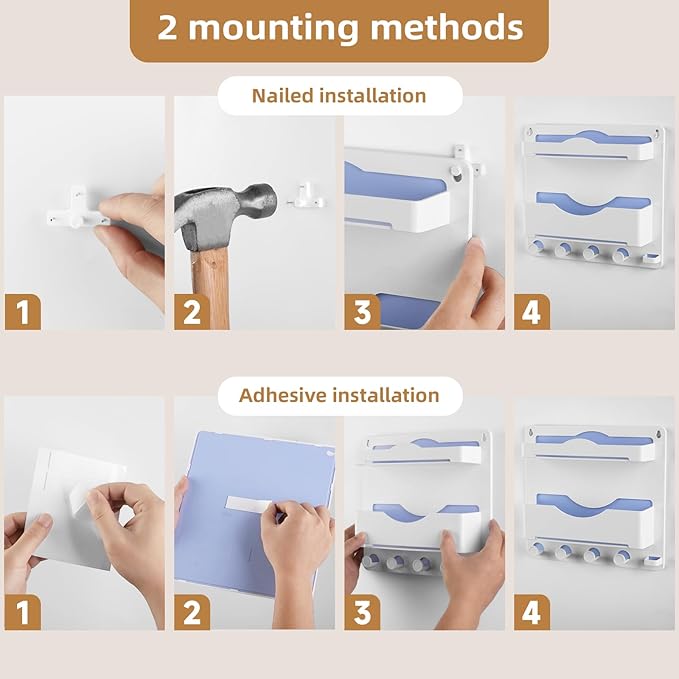 2 mounting methods

Nailed installation

1

2

3

4

Adhesive installation

1

2

3

4