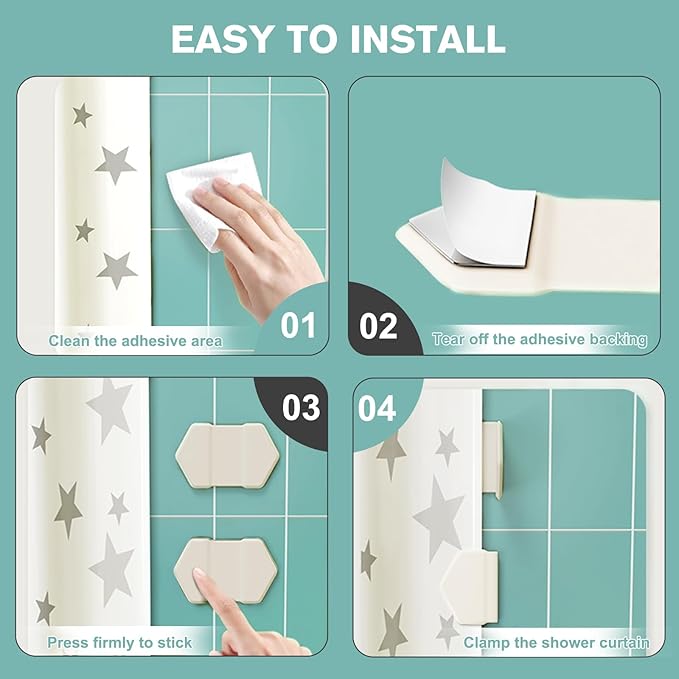 EASY TO INSTALL

01
Clean the adhesive area

02
Tear off the adhesive backing

03
Press firmly to stick

04
Clamp the shower curtain