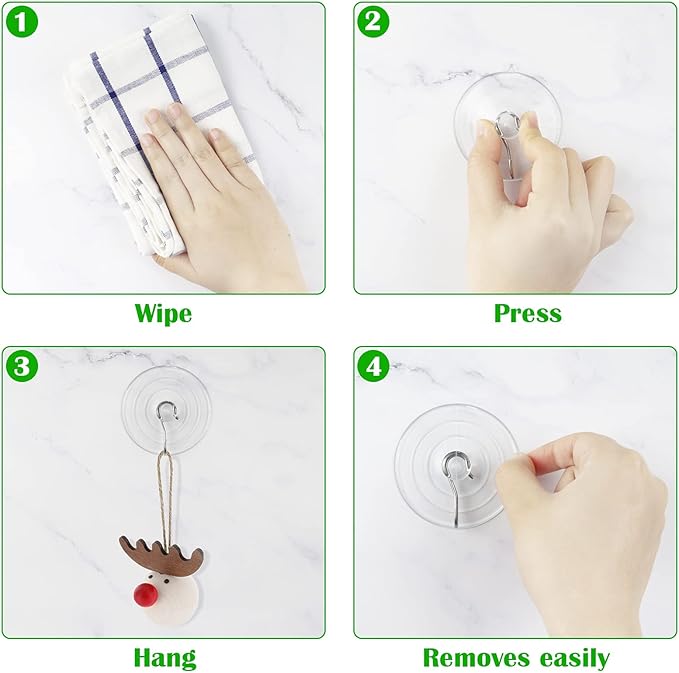 1

Wipe

2

Press

3

Hang

4

Removes easily