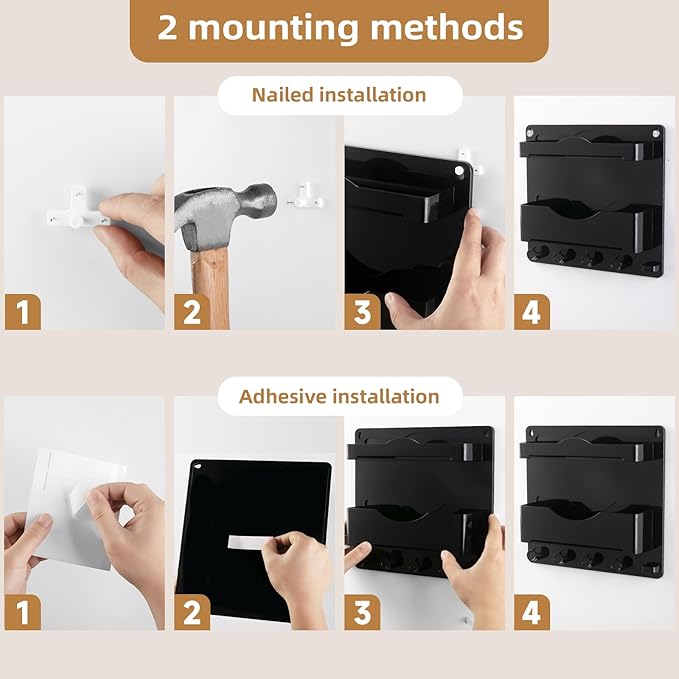 2 mounting methods

Nailed installation

1

2

3

4

Adhesive installation

1

2

3

4