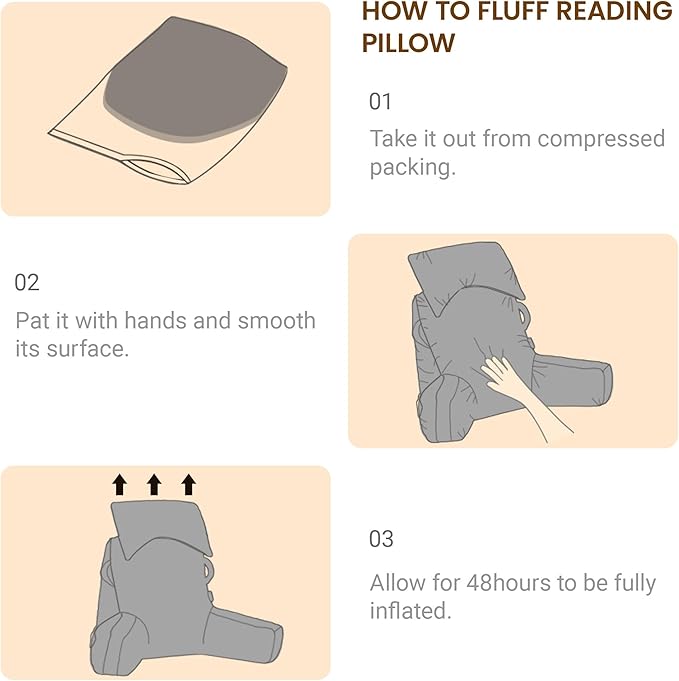 HOW TO FLUFF READING PILLOW

01

Take it out from compressed packing.

02

Pat it with hands and smooth its surface.

03

Allow for 48hours to be fully inflated.