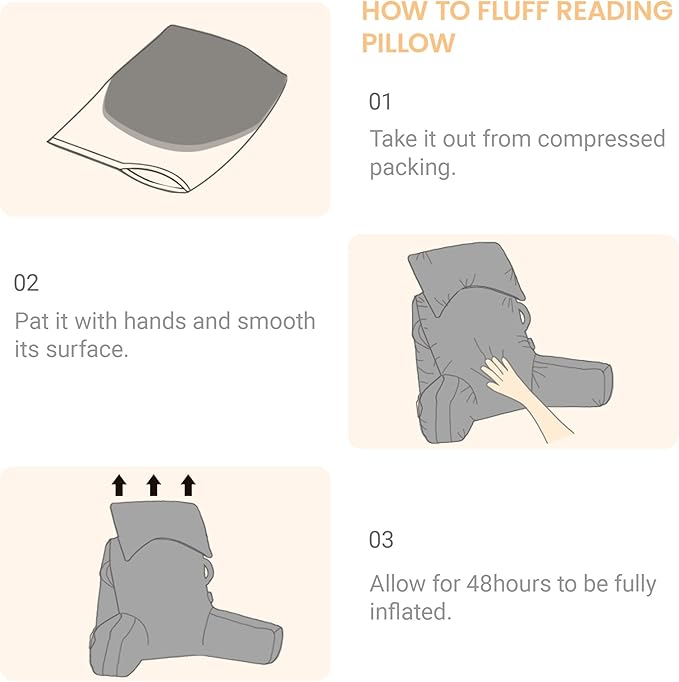 HOW TO FLUFF READING PILLOW

01

Take it out from compressed packing.

02

Pat it with hands and smooth its surface.

03

Allow for 48hours to be fully inflated.