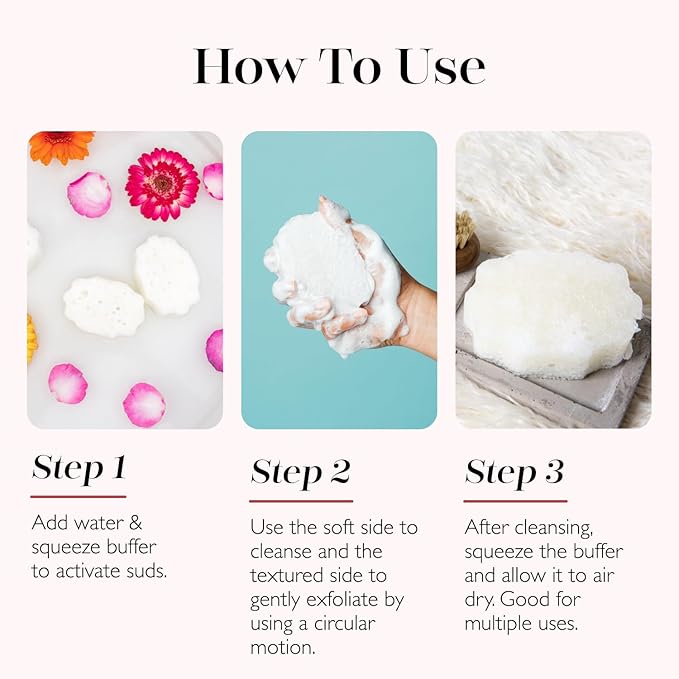 How To Use

Step 1

Add water & squeeze buffer to activate suds.

Step 2

Use the soft side to cleanse and the textured side to gently exfoliate by using a circular motion.

Step 3

After cleansing, squeeze the buffer and allow it to air dry. Good for multiple uses.