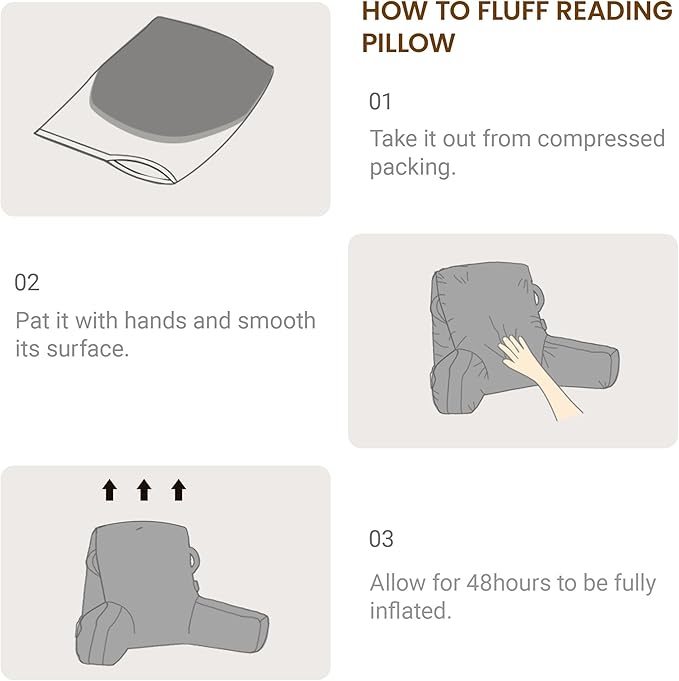 HOW TO FLUFF READING PILLOW

01

Take it out from compressed packing.

02

Pat it with hands and smooth its surface.

03

Allow for 48hours to be fully inflated.