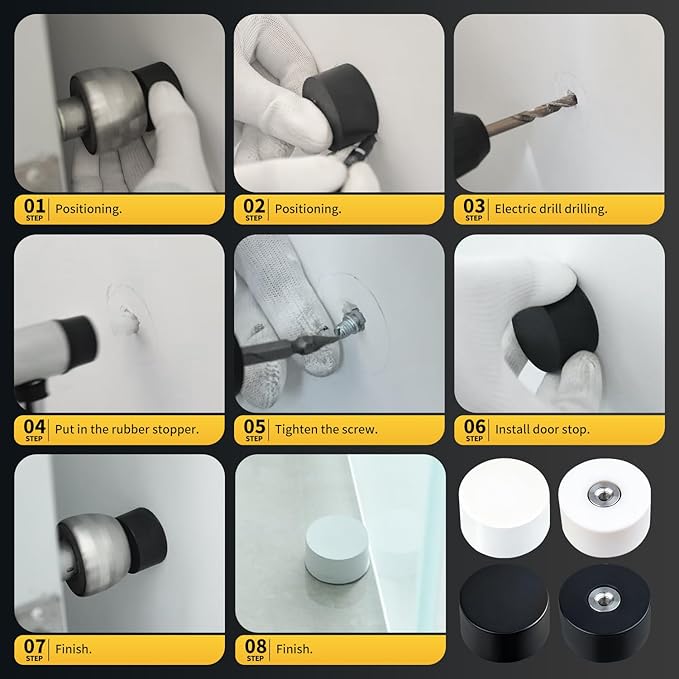 01 STEP Positioning.

02 STEP Positioning.

03 STEP Electric drill drilling.

04 STEP Put in the rubber stopper.

05 STEP Tighten the screw.

06 STEP Install door stop.

07 STEP Finish.

08 STEP Finish.