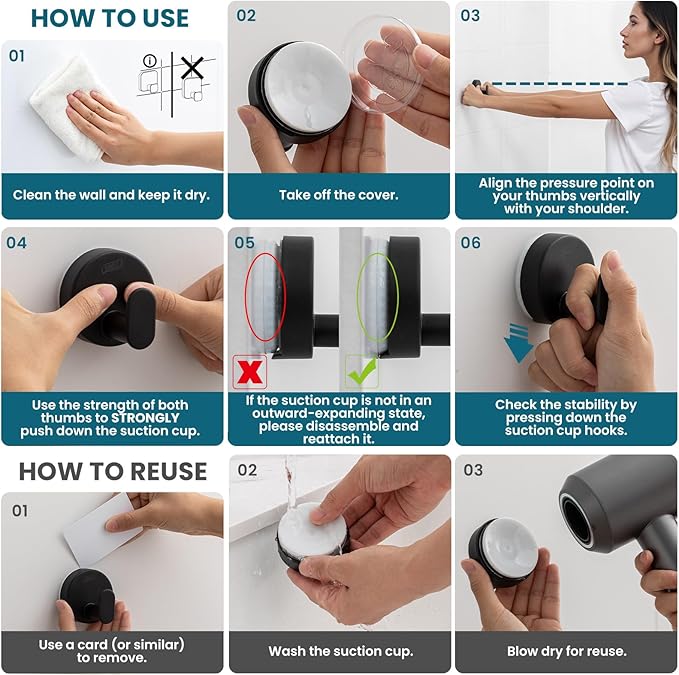 HOW TO USE

01

Clean the wall and keep it dry.

02

Take off the cover.

03

Align the pressure point on your thumbs vertically with your shoulder.

04

Use the strength of both thumbs to STRONGLY push down the suction cup.

05

If the suction cup is not in an outward-expanding state, please disassemble and reattach it.

06

Check the stability by pressing down the suction cup hooks.

HOW TO REUSE

01

Use a card (or similar) to remove.

02

Wash the suction cup.

03

Blow dry for reuse.