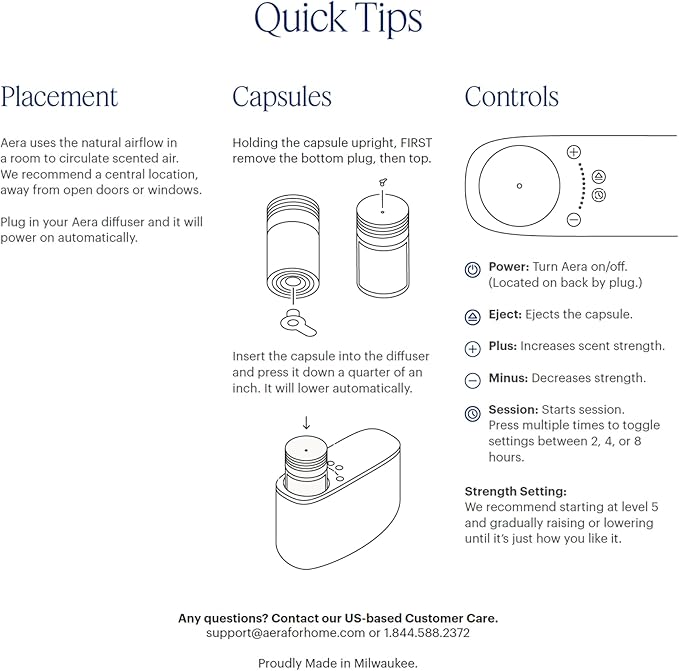 Quick Tips

Placement

Aera uses the natural airflow in a room to circulate scented air. We recommend a central location, away from open doors or windows.

Plug in your Aera diffuser and it will power on automatically.

Capsules

Holding the capsule upright, FIRST remove the bottom plug, then top.

Insert the capsule into the diffuser and press it down a quarter of an inch. It will lower automatically.

Controls

Power: Turn Aera on/off. (Located on back by plug.)

Eject: Ejects the capsule.

Plus: Increases scent strength.

Minus: Decreases strength.

Session: Starts session. Press multiple times to toggle settings between 2, 4, or 8 hours.

Strength Setting:
We recommend starting at level 5 and gradually raising or lowering until it's just how you like it.

Any questions? Contact our US-based Customer Care.
support@aeraforhome.com or 1.844.588.2372

Proudly Made in Milwaukee.