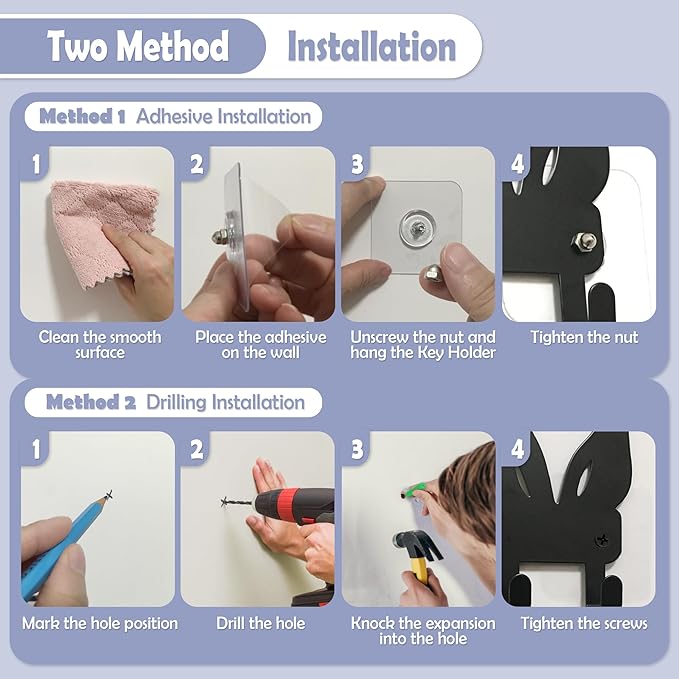 Two Method Installation

Method 1 Adhesive Installation

1
Clean the smooth surface

2
Place the adhesive on the wall

3
Unscrew the nut and hang the Key Holder

4
Tighten the nut

Method 2 Drilling Installation

1
Mark the hole position

2
Drill the hole

3
Knock the expansion into the hole

4
Tighten the screws