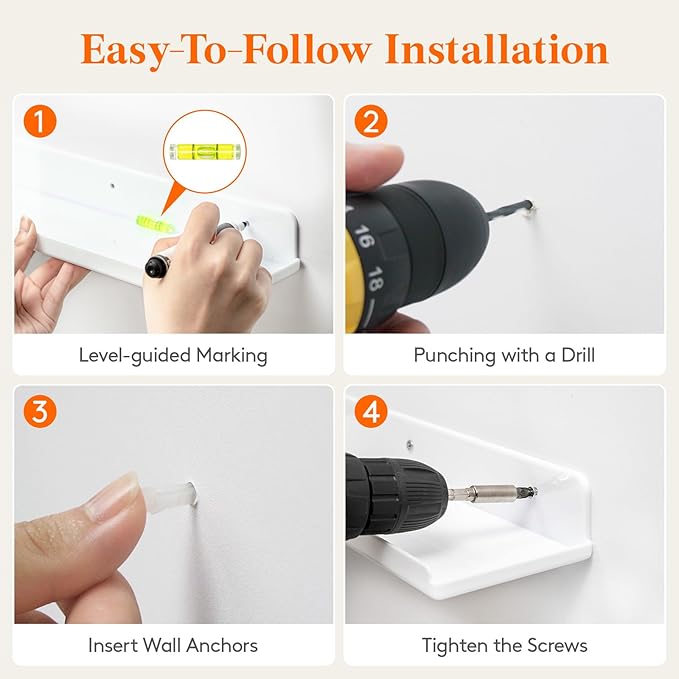 Easy-To-Follow Installation

1

Level-guided Marking

2

16
18

Punching with a Drill

3

Insert Wall Anchors

4

Tighten the Screws