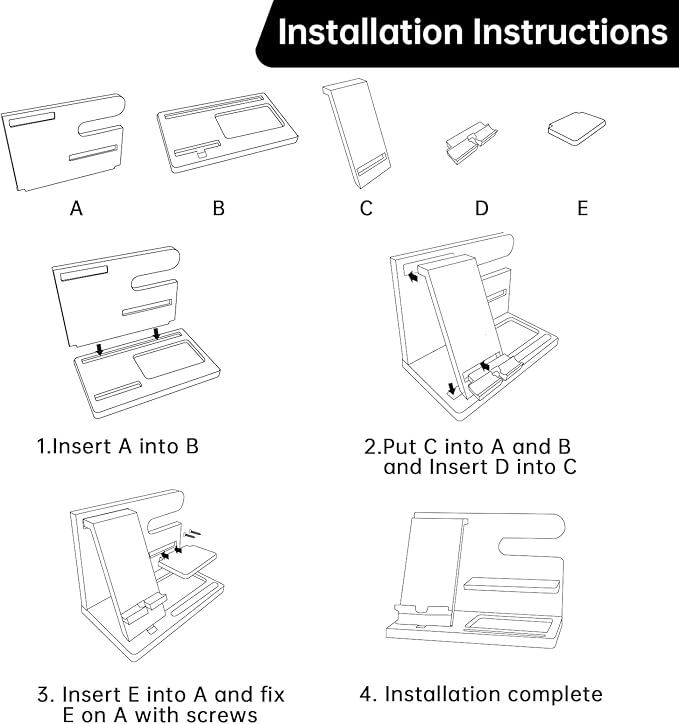 Installation Instructions

A

B

C

D

E

1.Insert A into B

2.Put C into A and B and Insert D into C

3. Insert E into A and fix E on A with screws

4. Installation complete