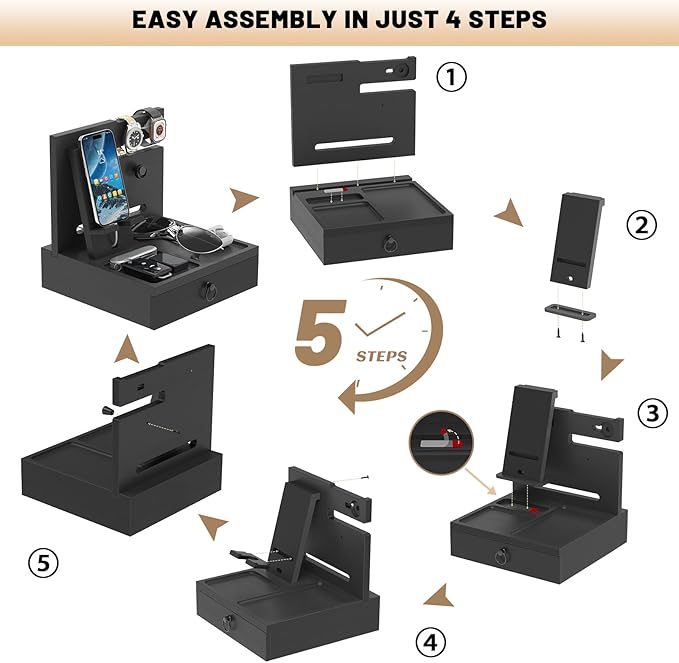 EASY ASSEMBLY IN JUST 4 STEPS

①

②

5 STEPS

③

④

⑤