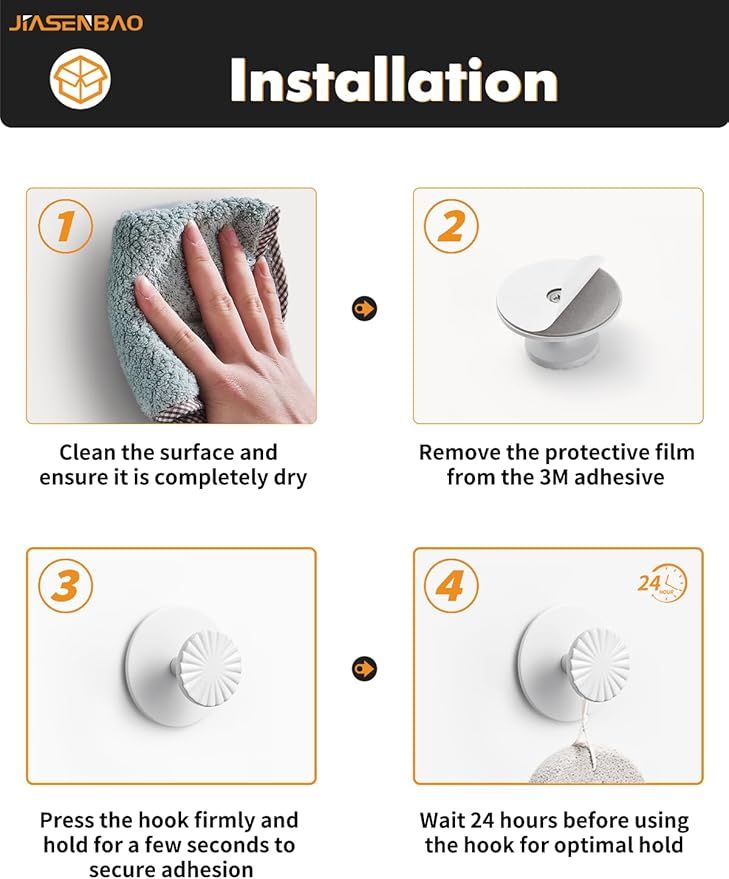 JIASENBAO

Installation

1

Clean the surface and ensure it is completely dry

2

Remove the protective film from the 3M adhesive

3

Press the hook firmly and hold for a few seconds to secure adhesion

4

24 HOUR

Wait 24 hours before using the hook for optimal hold