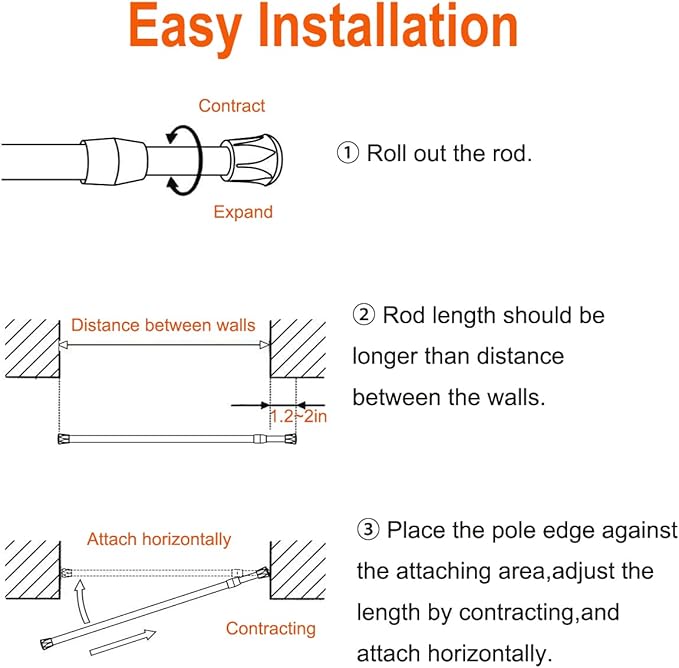 Easy Installation

Contract

Expand

① Roll out the rod.

Distance between walls

1.2~2in

② Rod length should be longer than distance between the walls.

Attach horizontally

Contracting

③ Place the pole edge against the attaching area,adjust the length by contracting,and attach horizontally.